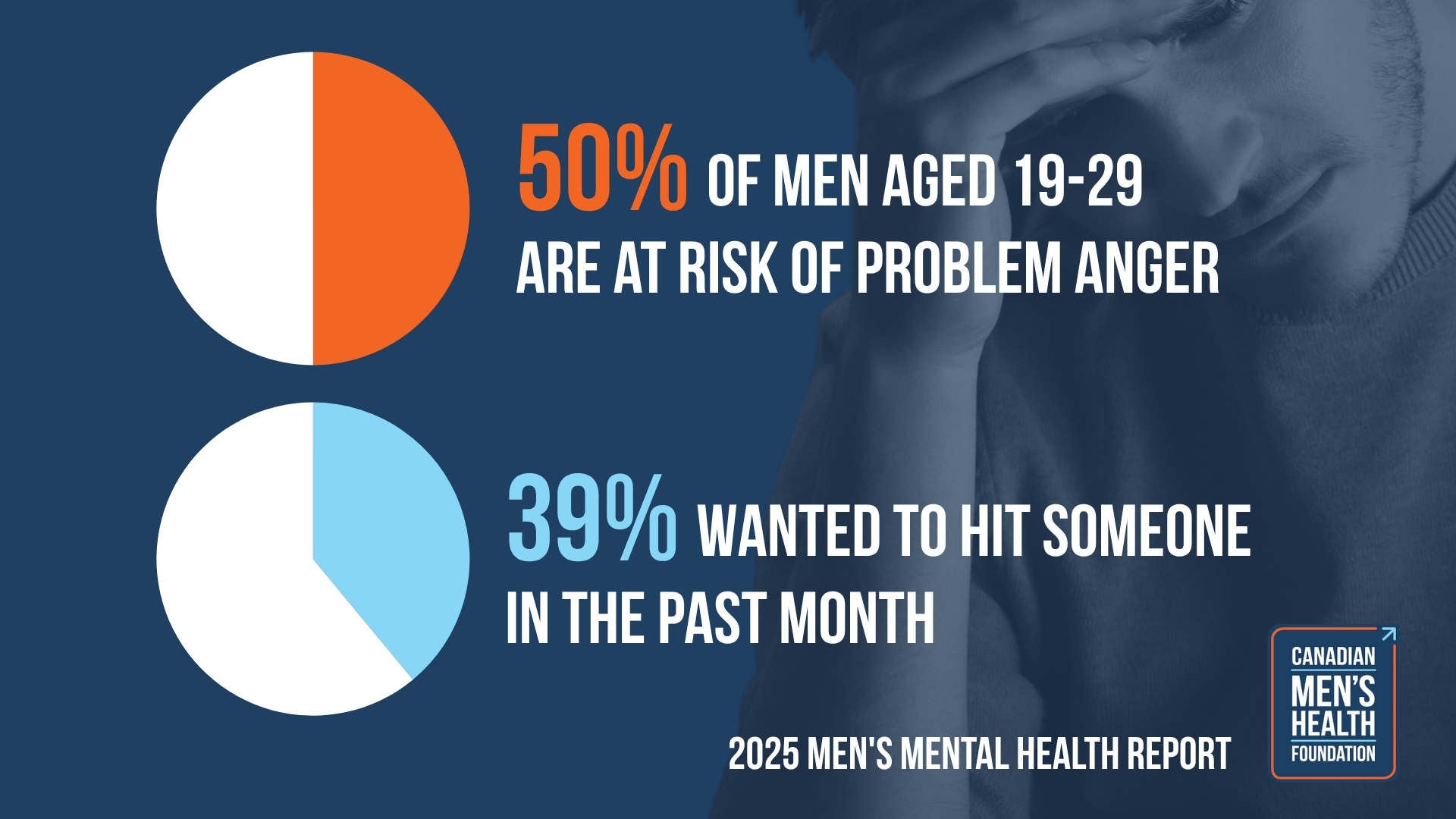 50% OF MEN AGED 19-29 ARE AT RISK OF PROBLEM ANGER

39% WANTED TO HIT SOMEONE IN THE PAST MONTH

2025 MEN'S MENTAL HEALTH REPORT

CANADIAN MEN'S HEALTH FOUNDATION